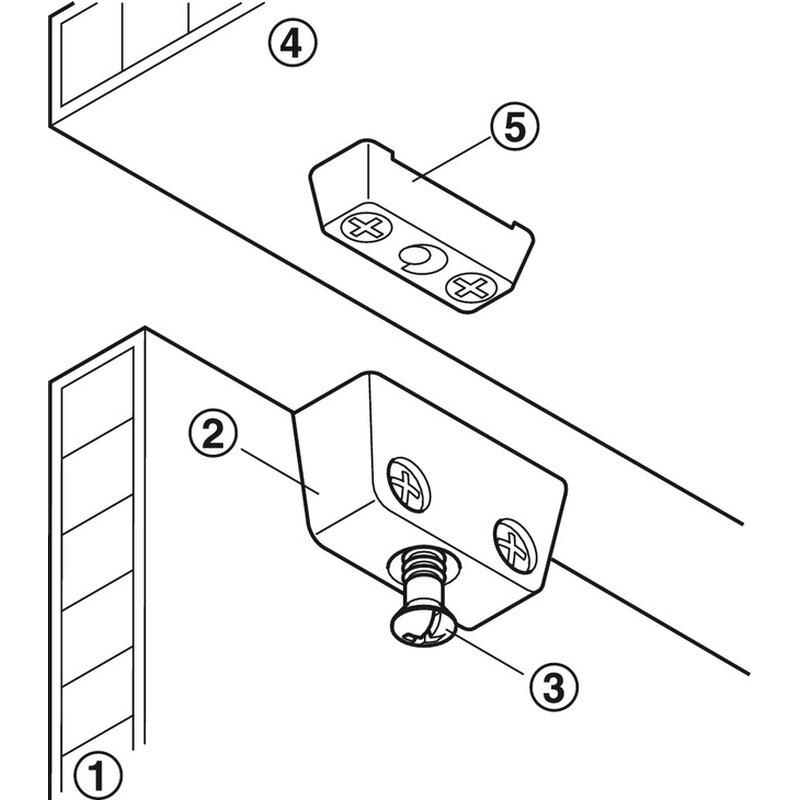 4
5
2
3
1