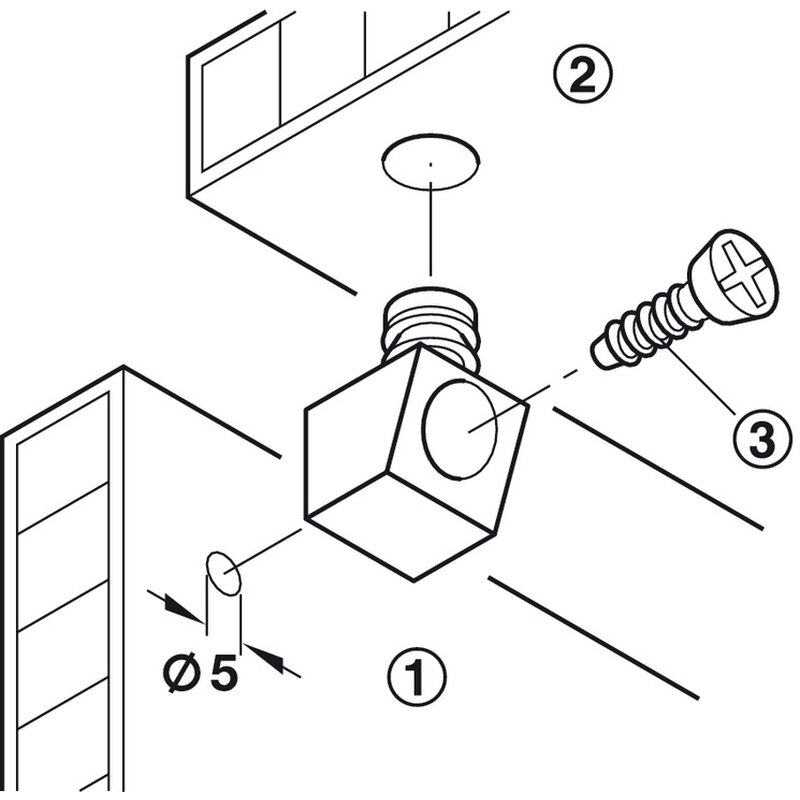 ②

③

Ø 5

①