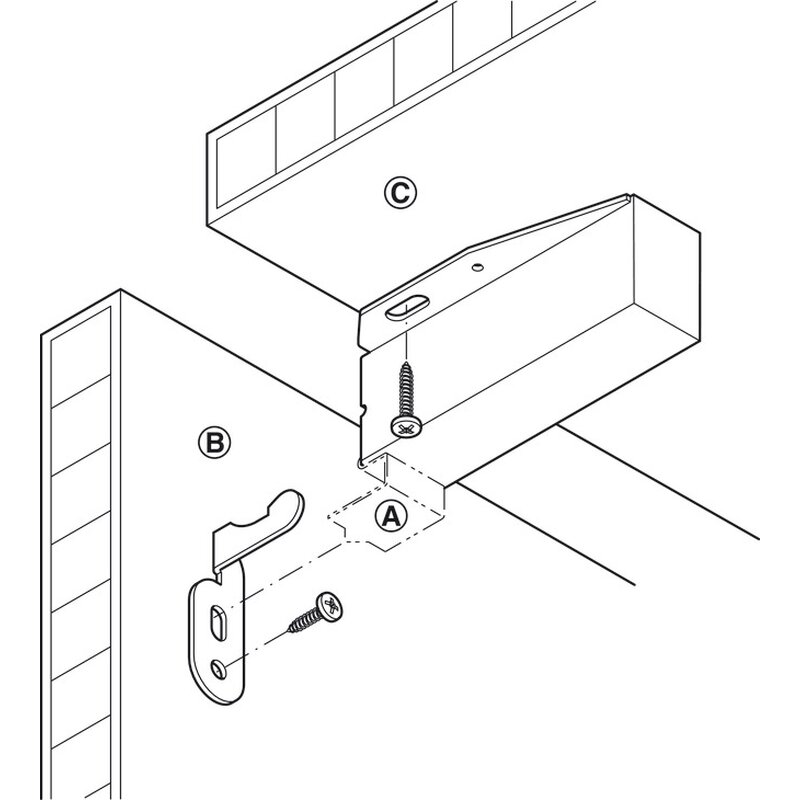 C

B

A