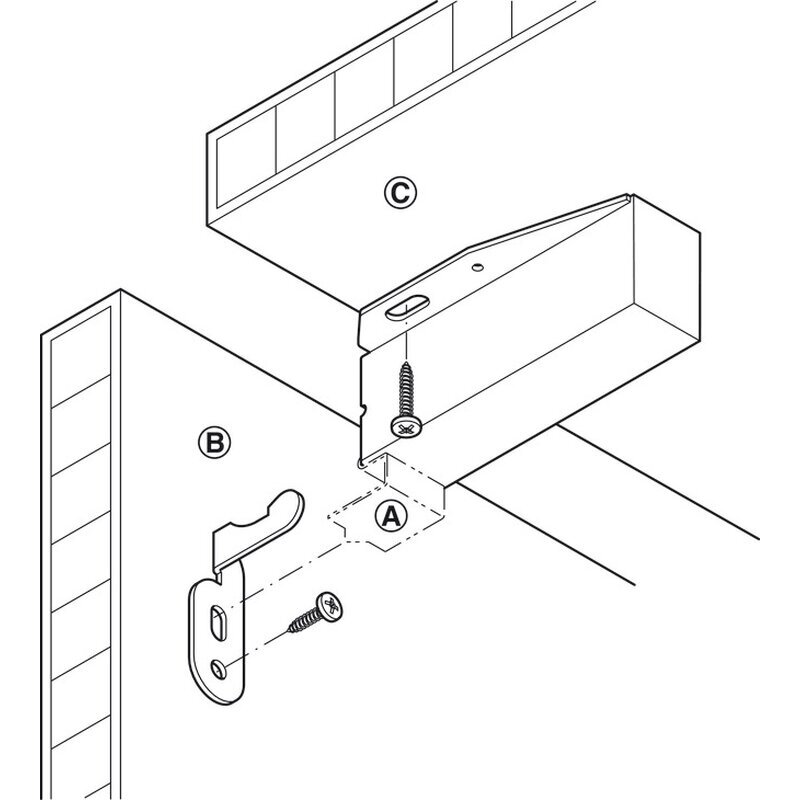 C

B

A