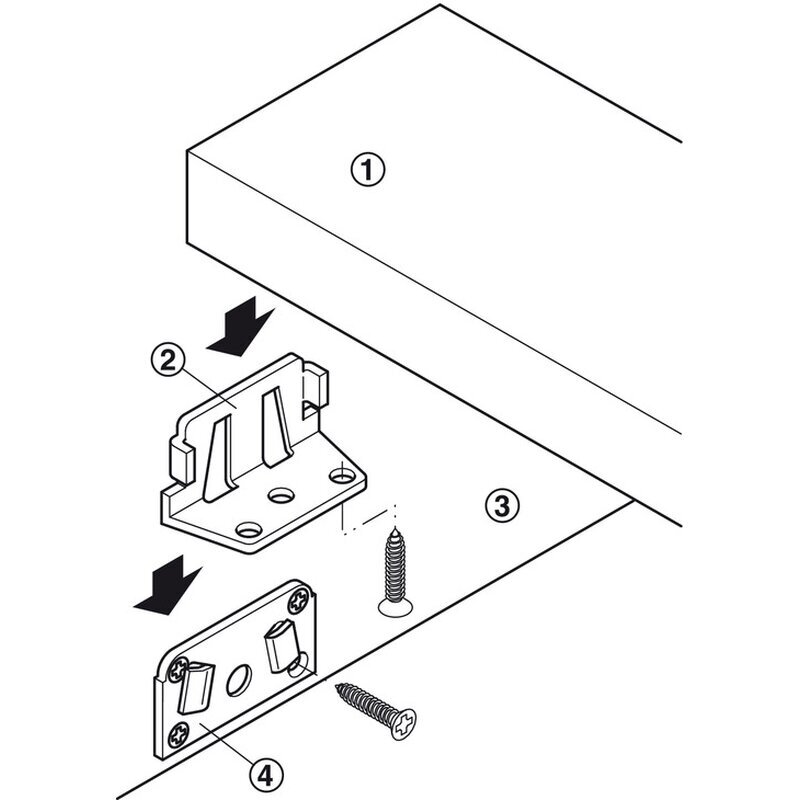 1
2
3
4